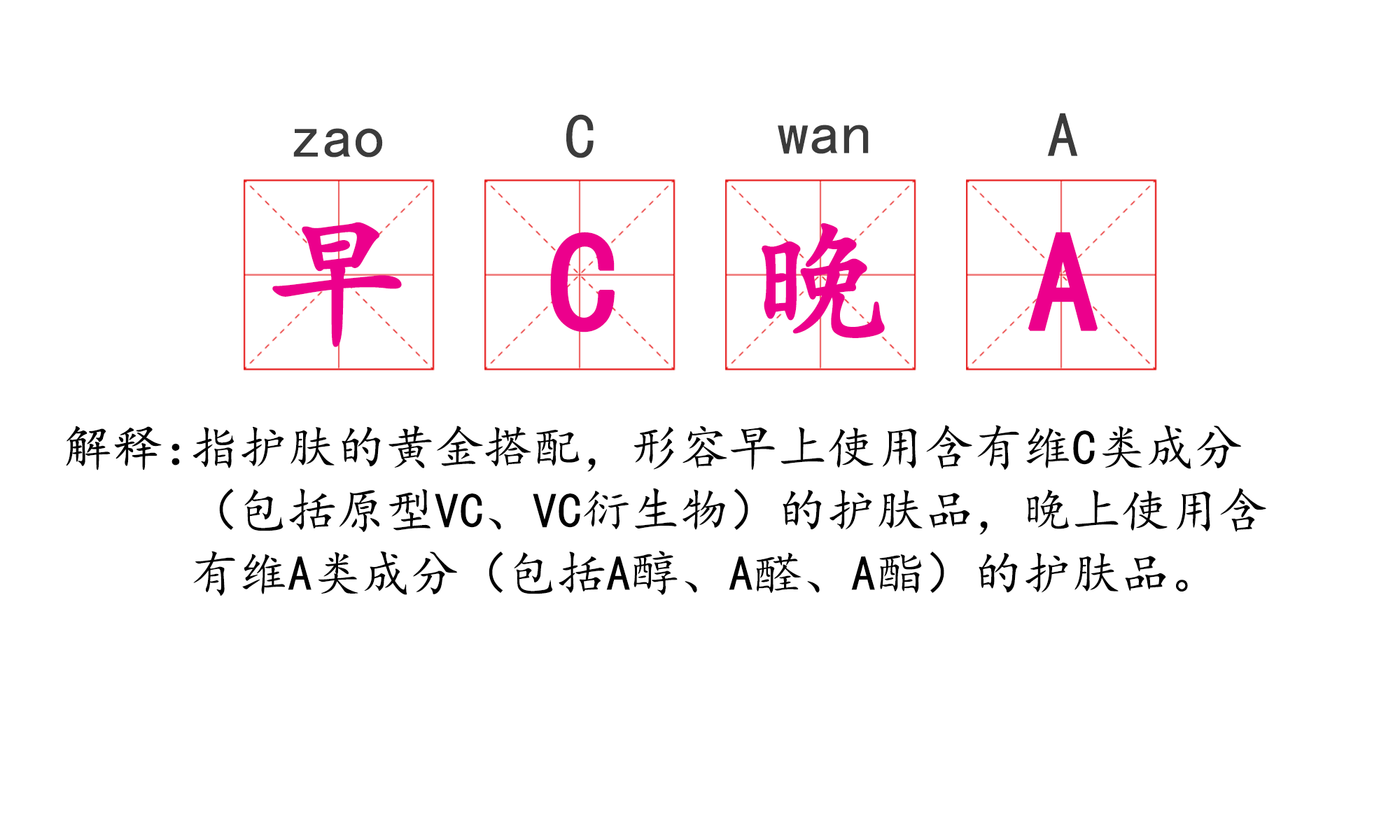 zao C wan A

早 C 晚 A

解释:指护肤的黄金搭配，形容早上使用含有维C类成分（包括原型VC、VC衍生物）的护肤品，晚上使用含有维A类成分（包括A醇、A醛、A酯）的护肤品。