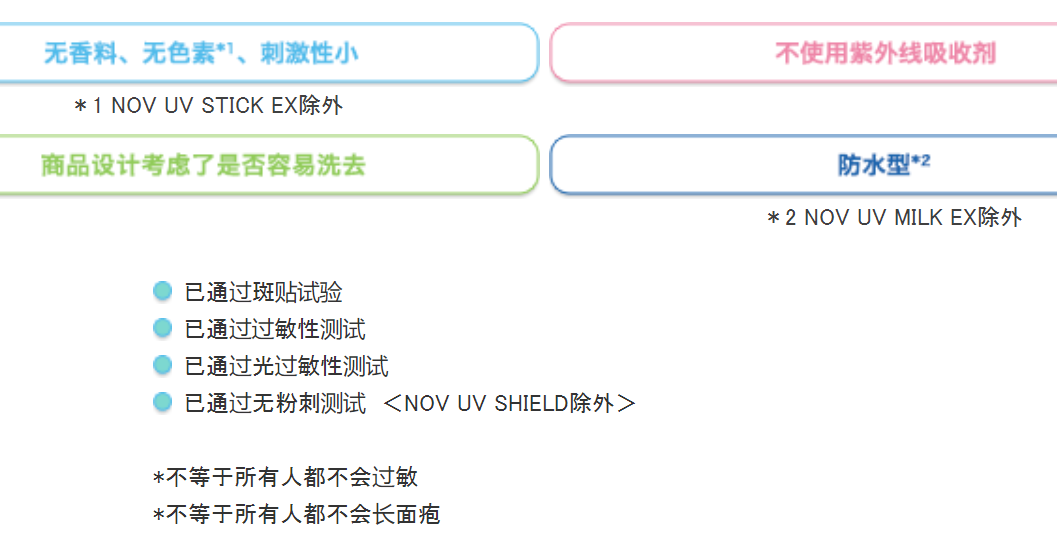 无香料、无色素*1、刺激性小

不使用紫外线吸收剂

＊1 NOV UV STICK EX除外

商品设计考虑了是否容易洗去

防水型*2

＊2 NOV UV MILK EX除外

已通过斑贴试验
已通过过敏性测试
已通过光过敏性测试
已通过无粉刺测试 ＜NOV UV SHIELD除外＞

*不等于所有人都不会过敏
*不等于所有人都不会长面疱